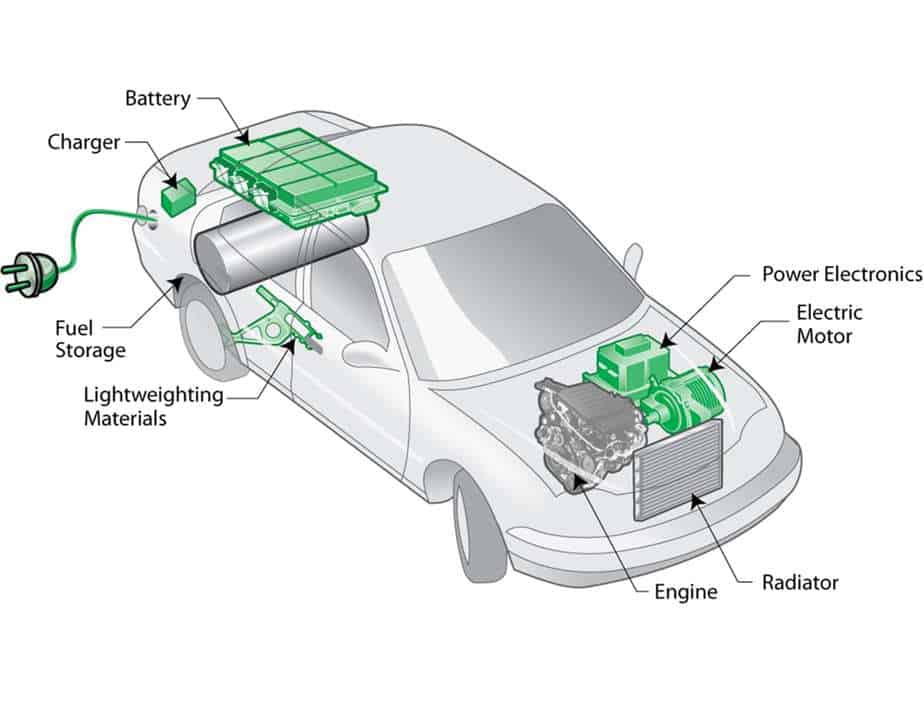 Battery

Charger

Fuel Storage

Lightweighting Materials

Power Electronics

Electric Motor

Engine

Radiator