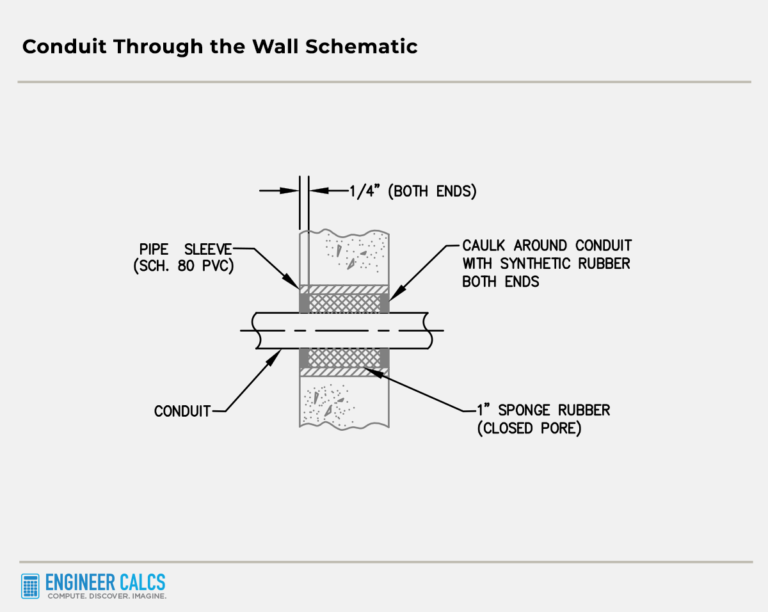 Conduit Through the Wall Schematic

1/4" (BOTH ENDS)

PIPE SLEEVE (SCH. 80 PVC)

CAULK AROUND CONDUIT WITH SYNTHETIC RUBBER BOTH ENDS

CONDUIT

1" SPONGE RUBBER (CLOSED PORE)

ENGINEER CALCS
COMPUTE. DISCOVER. IMAGINE.